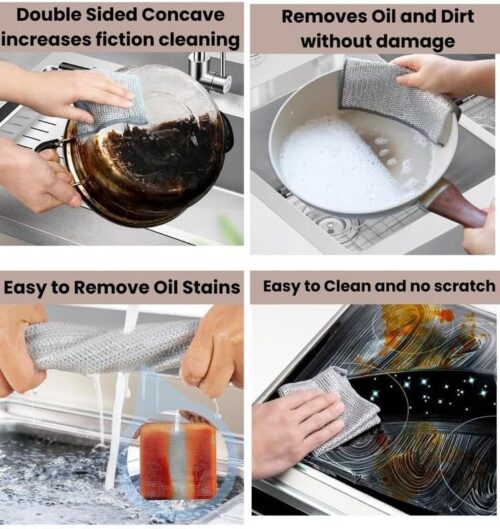 Double Sided Concave increases fiction cleaning

Removes Oil and Dirt without damage

Easy to Remove Oil Stains

Easy to Clean and no scratch