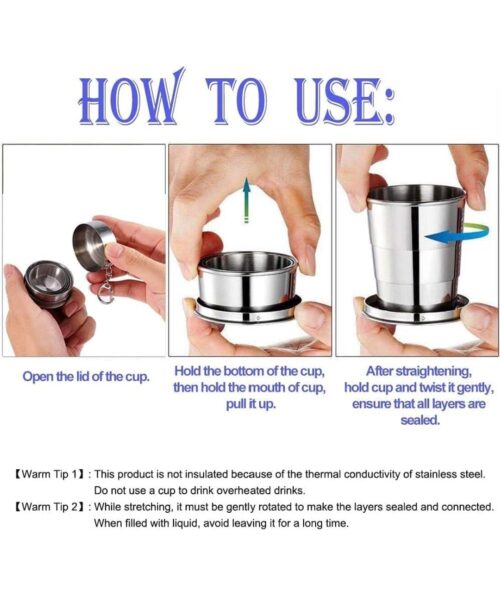 HOW TO USE:

Open the lid of the cup.

Hold the bottom of the cup, then hold the mouth of cup, pull it up.

After straightening, hold cup and twist it gently, ensure that all layers are sealed.

【Warm Tip 1】: This product is not insulated because of the thermal conductivity of stainless steel. Do not use a cup to drink overheated drinks.

【Warm Tip 2】: While stretching, it must be gently rotated to make the layers sealed and connected. When filled with liquid, avoid leaving it for a long time.