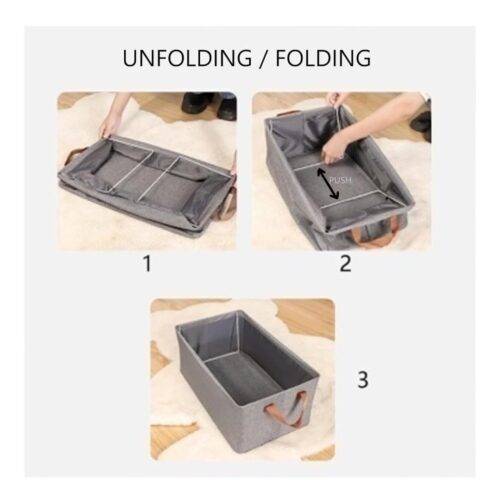 UNFOLDING / FOLDING

1

PUSH

2

3